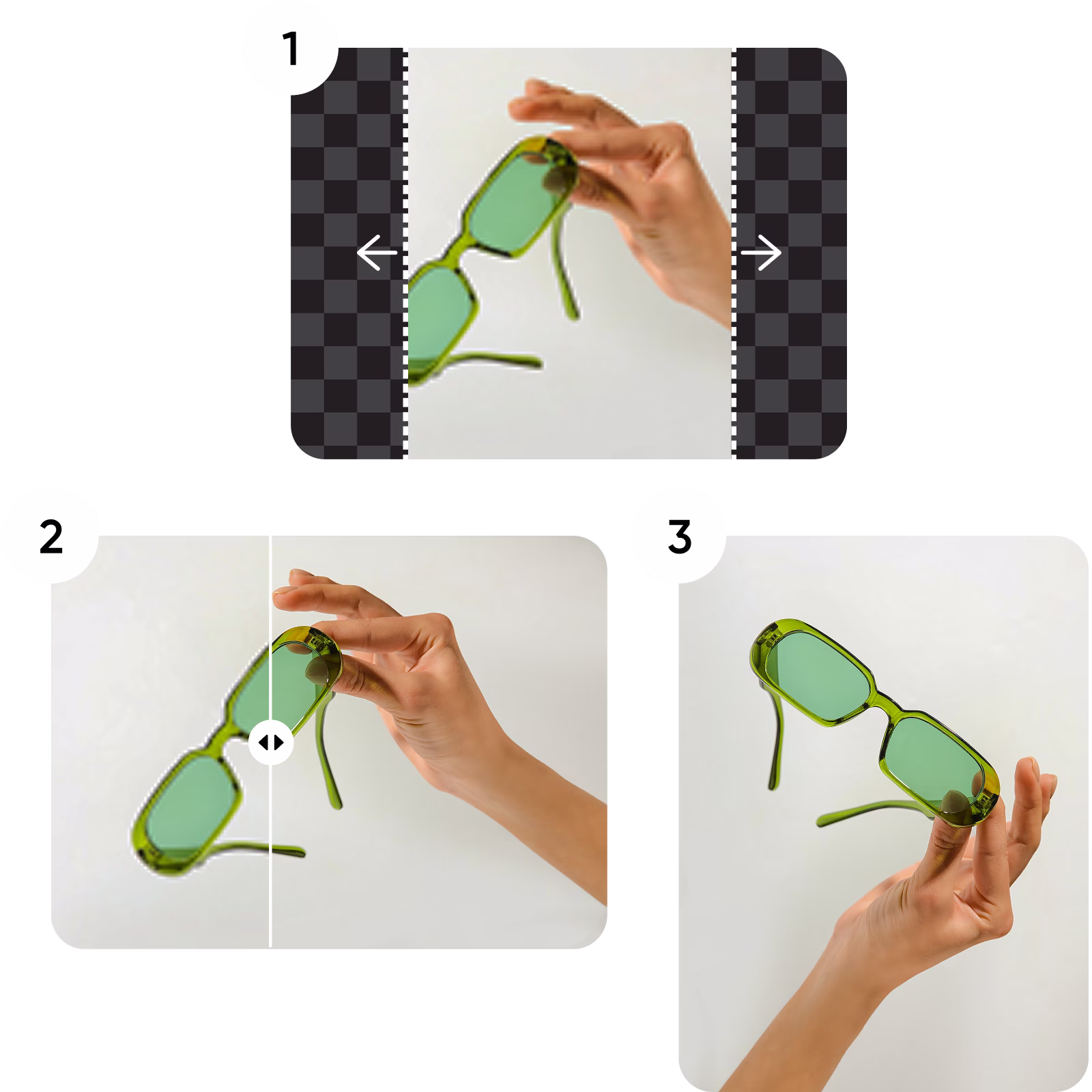 1

2

3